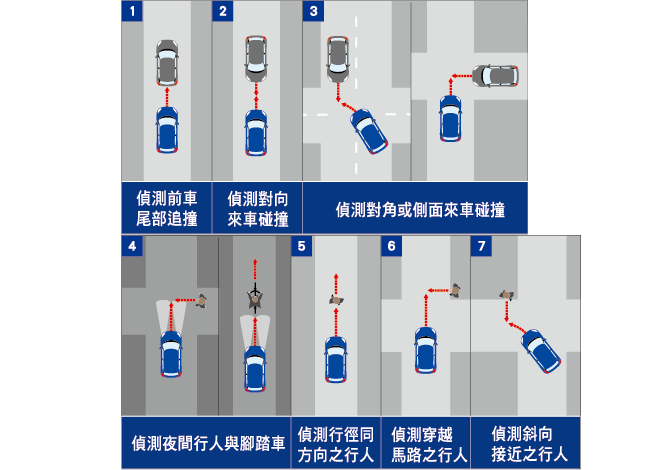 1

偵測前車尾部追撞

2

偵測對向來車碰撞

3

偵測對角或側面來車碰撞

4

偵測夜間行人與腳踏車

5

偵測行徑同方向之行人

6

偵測穿越馬路之行人

7

偵測斜向接近之行人